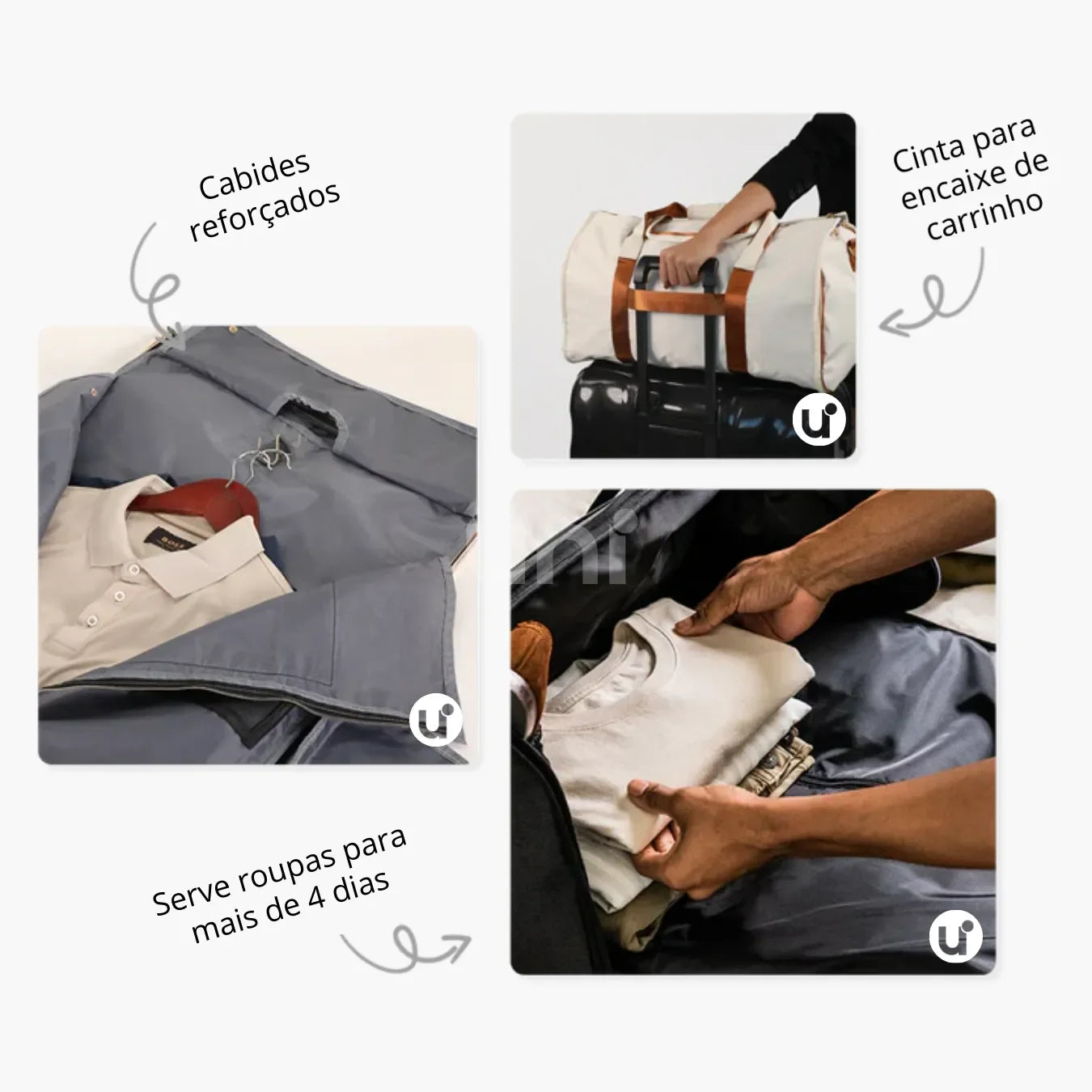 Cabides reforçados

Cinta para encaixe de carrinho

Serve roupas para mais de 4 dias