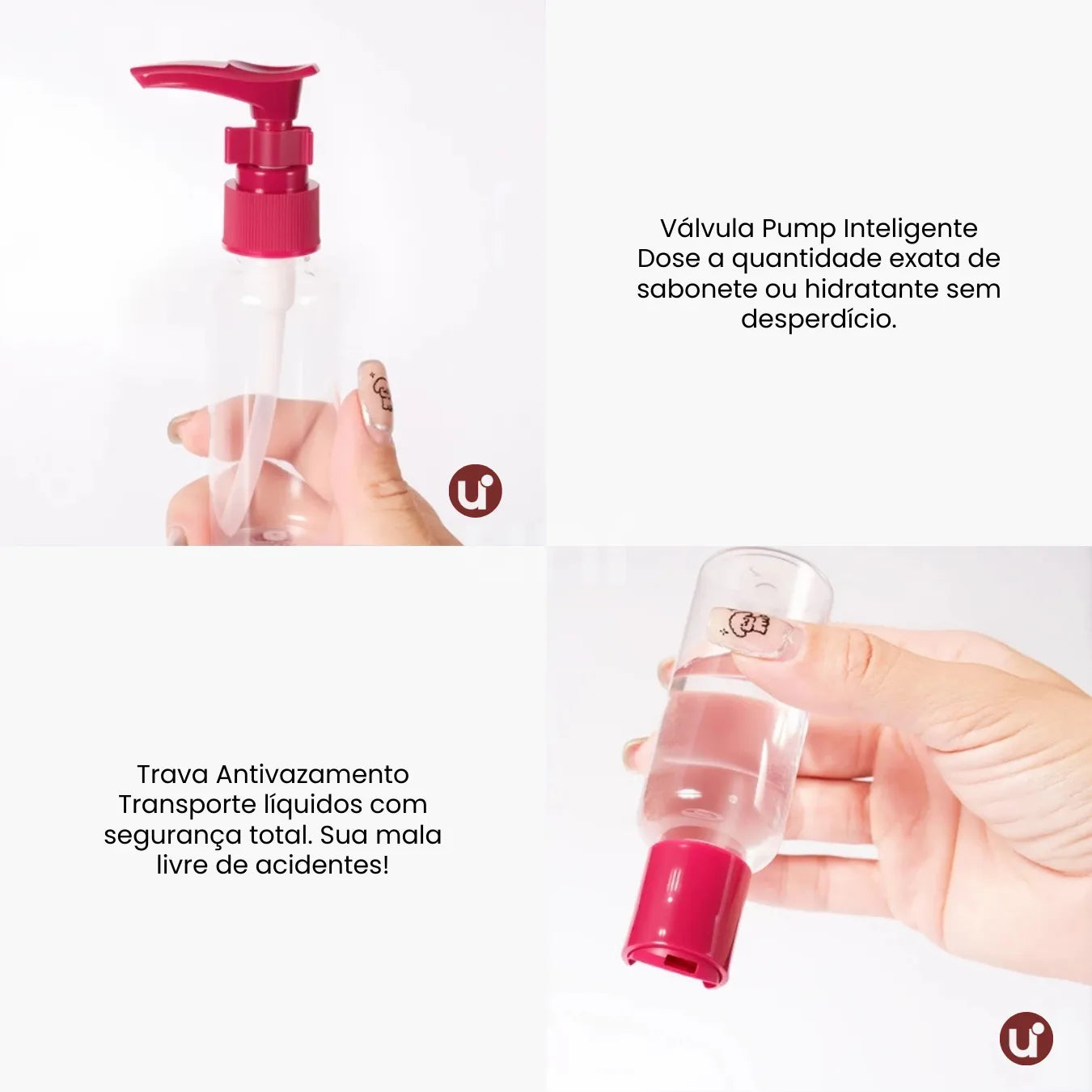 Válvula Pump Inteligente
Dose a quantidade exata de sabonete ou hidratante sem desperdício.

Trava Antivazamento
Transporte líquidos com segurança total. Sua mala livre de acidentes!