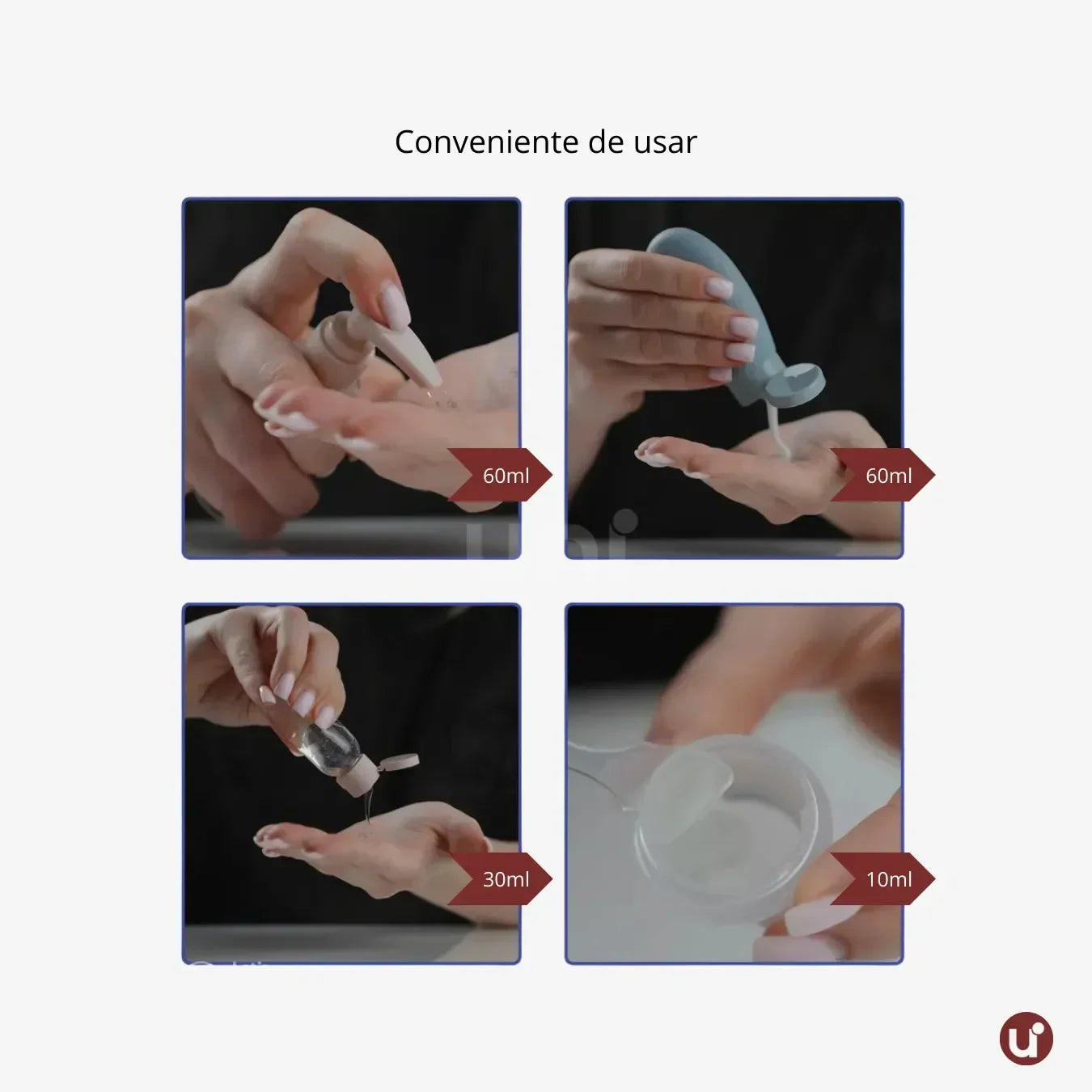 Conveniente de usar

60ml

60ml

30ml

10ml