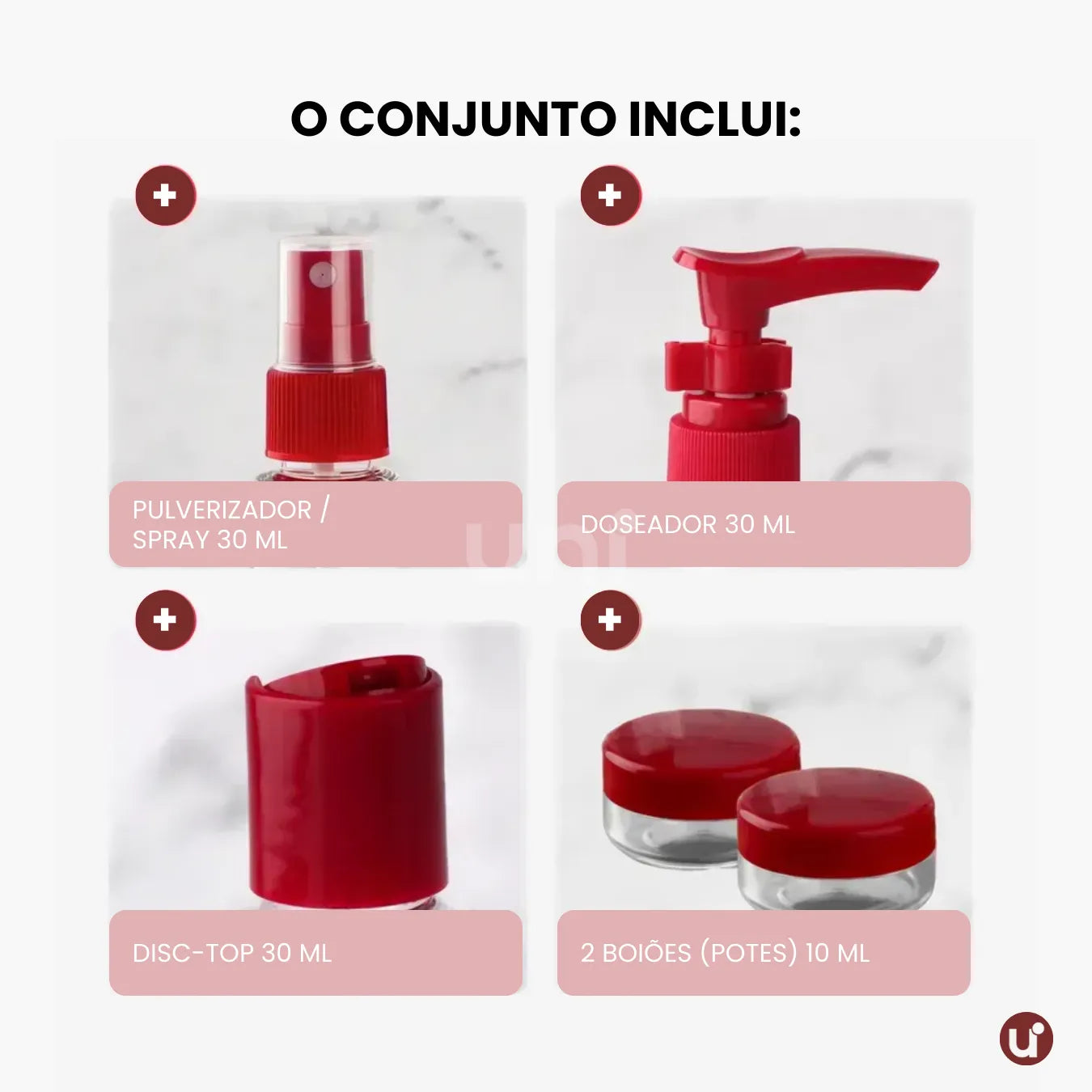 O CONJUNTO INCLUI:

PULVERIZADOR / SPRAY 30 ML

DOSEADOR 30 ML

DISC-TOP 30 ML

2 BOIÕES (POTES) 10 ML