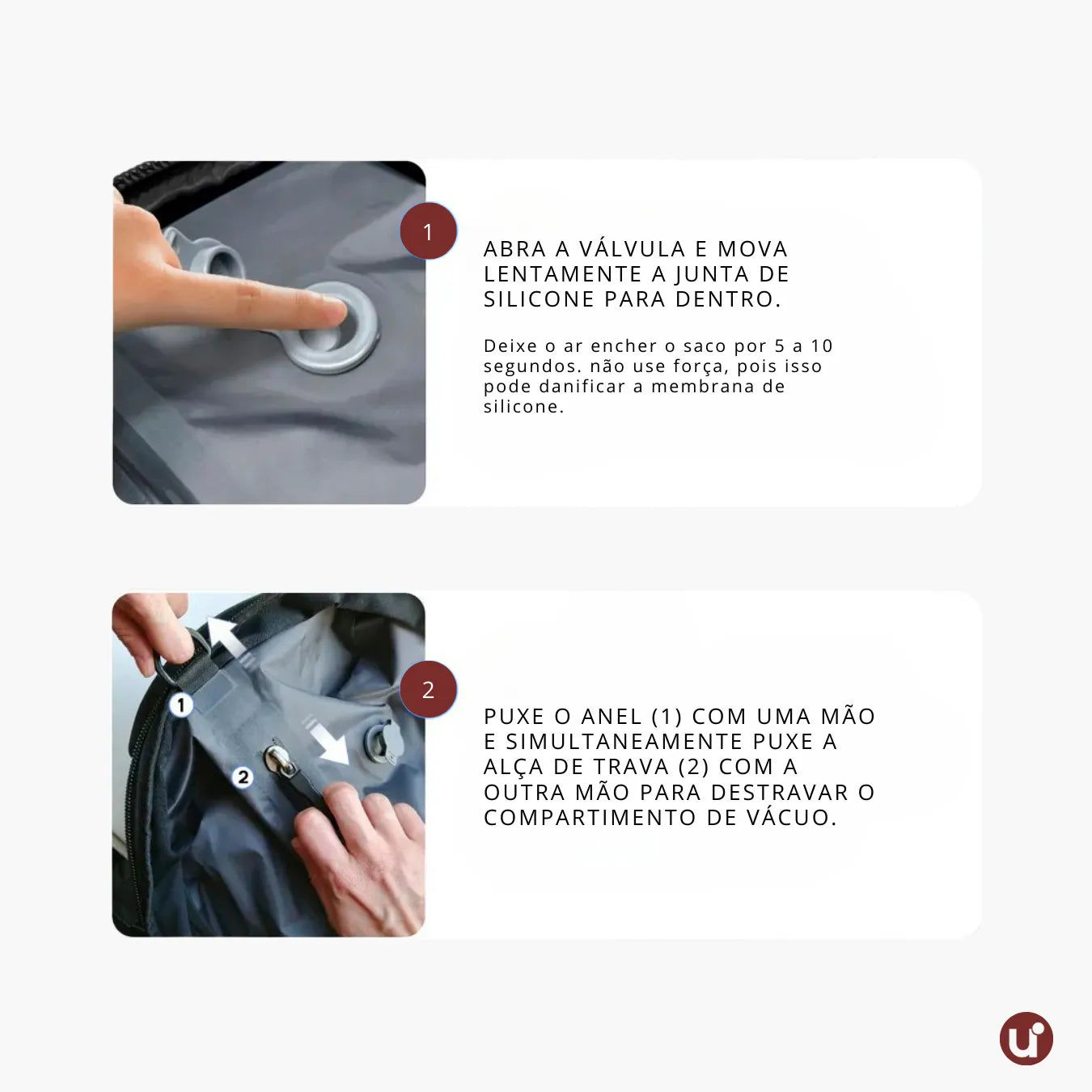 1

ABRA A VÁLVULA E MOVA LENTAMENTE A JUNTA DE SILICONE PARA DENTRO.

Deixe o ar encher o saco por 5 a 10 segundos. não use força, pois isso pode danificar a membrana de silicone.

1

2

2

PUXE O ANEL (1) COM UMA MÃO E SIMULTANEAMENTE PUXE A ALÇA DE TRAVA (2) COM A OUTRA MÃO PARA DESTRAVAR O COMPARTIMENTO DE VÁCUO.